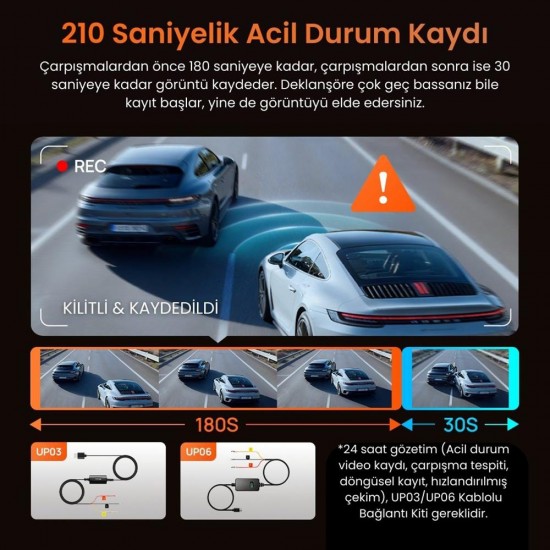 210 Saniyelik Acil Durum Kaydı

Çarpışmalardan önce 180 saniyeye kadar, çarpışmalardan sonra ise 30 saniyeye kadar görüntü kaydeder. Deklanşöre çok geç bassanız bile kayıt başlar, yine de görüntüyü elde edersiniz.

REC

KİLİTLİ & KAYDEDİLDİ

180S

30S

UP03

UP06

*24 saat gözetim (Acil durum video kaydı, çarpışma tespiti, döngüsel kayıt, hızlandırılmış çekim), UP03/UP06 Kablolu Bağlantı Kiti gereklidir.